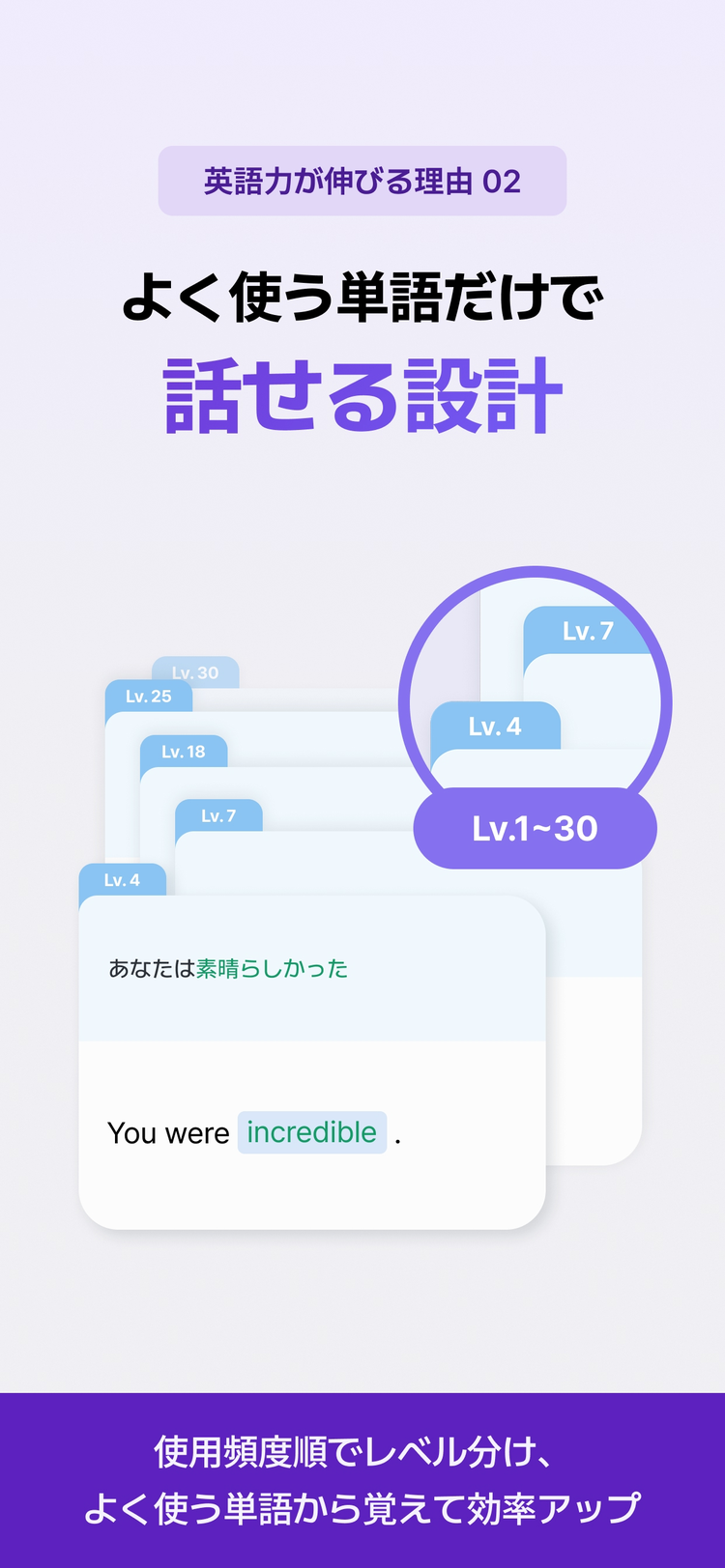 英語力が伸びる理由 02

よく使う単語だけで
話せる設計

Lv. 30
Lv. 25
Lv. 18
Lv. 7
Lv. 4

Lv. 7
Lv. 4
Lv.1~30

あなたは素晴らしかった

You were incredible .

使用頻度順でレベル分け、
よく使う単語から覚えて効率アップ